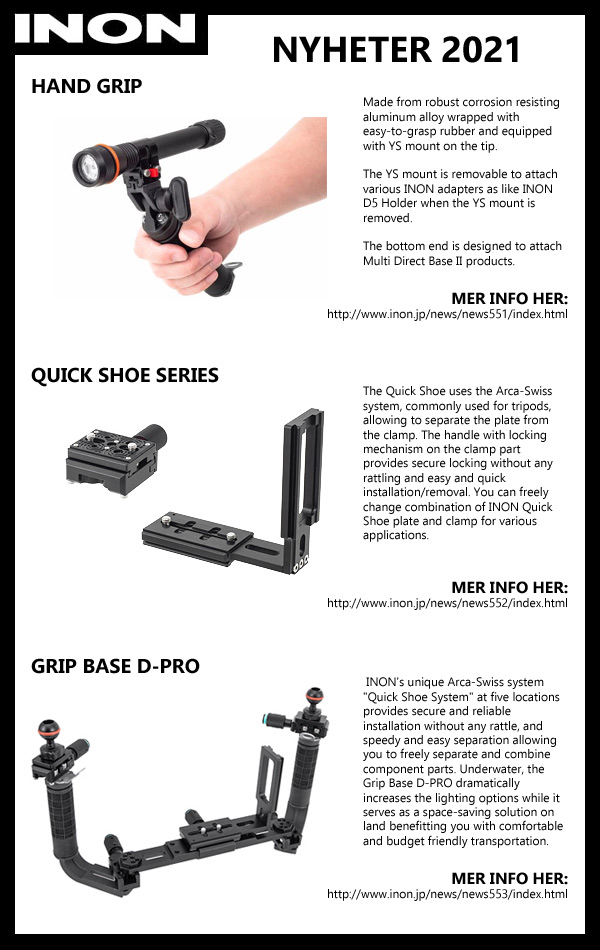 INON

NYHETER 2021

HAND GRIP

Made from robust corrosion resisting aluminum alloy wrapped with easy-to-grasp rubber and equipped with YS mount on the tip.

The YS mount is removable to attach various INON adapters as like INON D5 Holder when the YS mount is removed.

The bottom end is designed to attach Multi Direct Base II products.

MER INFO HER:
http://www.inon.jp/news/news551/index.html

QUICK SHOE SERIES

The Quick Shoe uses the Arca-Swiss system, commonly used for tripods, allowing to separate the plate from the clamp. The handle with locking mechanism on the clamp part provides secure locking without any rattling and easy and quick installation/removal. You can freely change combination of INON Quick Shoe plate and clamp for various applications.

MER INFO HER:
http://www.inon.jp/news/news552/index.html

GRIP BASE D-PRO

INON's unique Arca-Swiss system "Quick Shoe System" at five locations provides secure and reliable installation without any rattle, and speedy and easy separation allowing you to freely separate and combine component parts. Underwater, the Grip Base D-PRO dramatically increases the lighting options while it serves as a space-saving solution on land benefitting you with comfortable and budget friendly transportation.

MER INFO HER:
http://www.inon.jp/news/news553/index.html